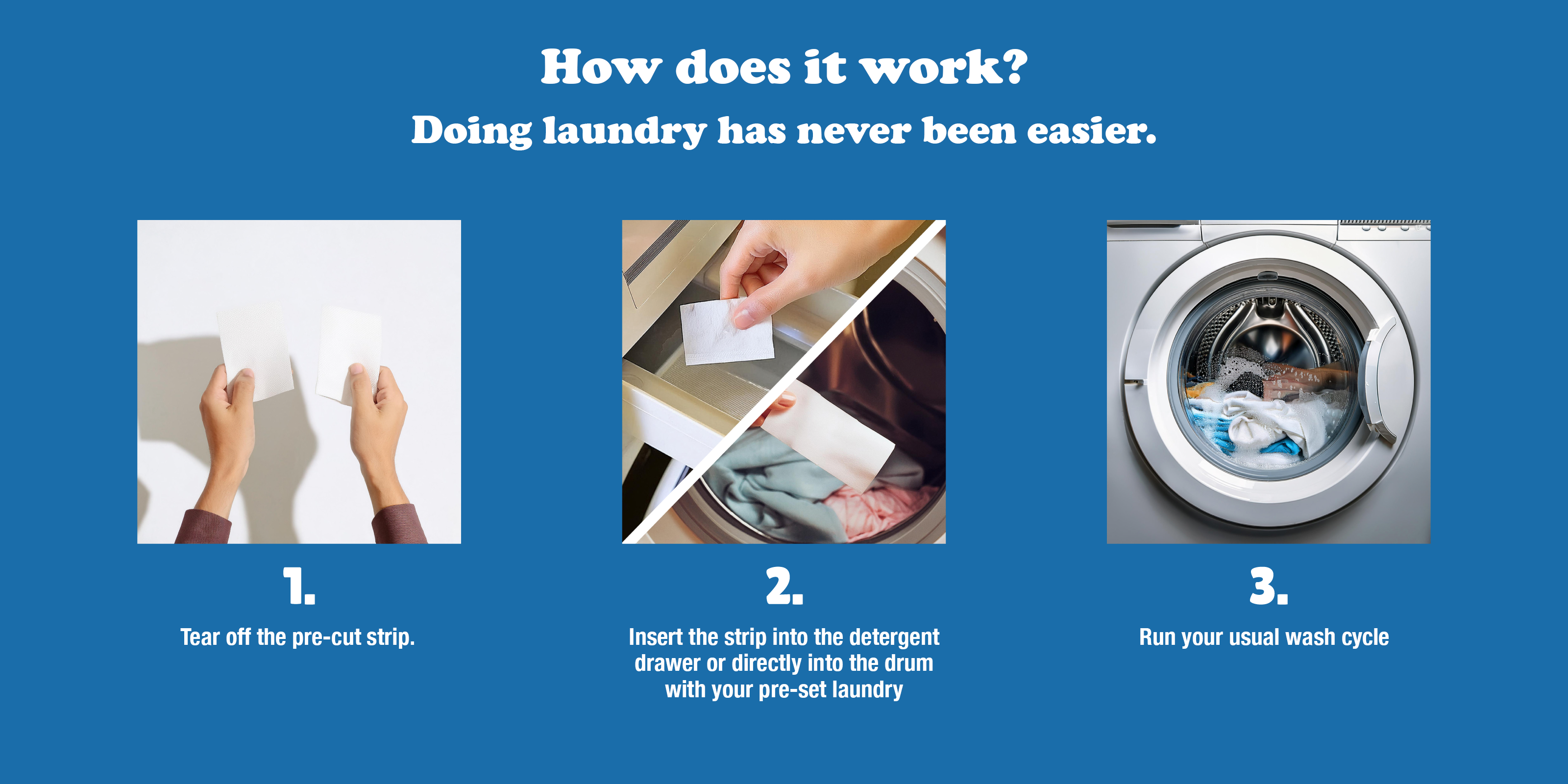 How does it work?

Doing laundry has never been easier.

1.

Tear off the pre-cut strip.

2.

Insert the strip into the detergent drawer or directly into the drum with your pre-set laundry

3.

Run your usual wash cycle