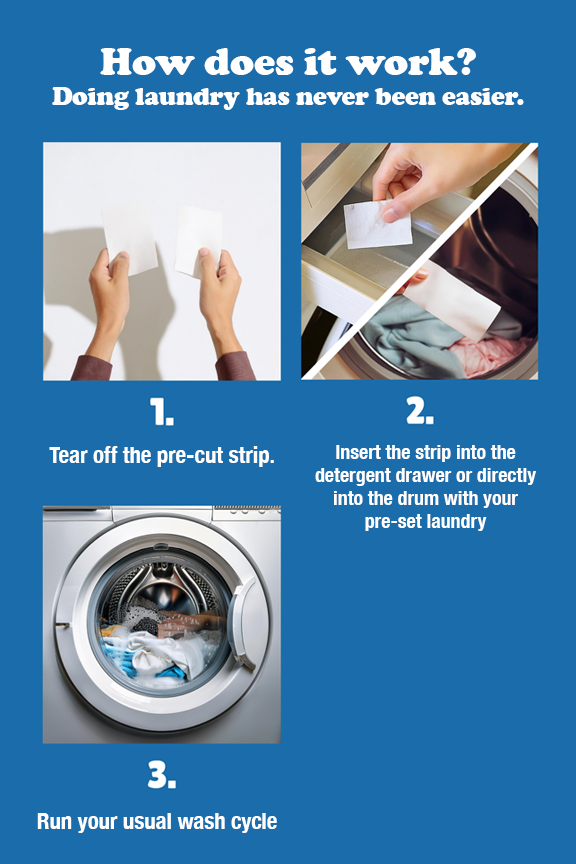 How does it work?
Doing laundry has never been easier.

1.

Tear off the pre-cut strip.

2.

Insert the strip into the detergent drawer or directly into the drum with your pre-set laundry

3.

Run your usual wash cycle